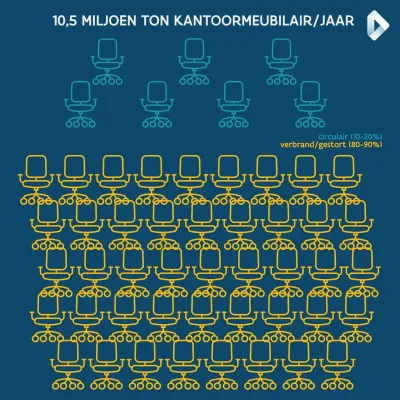 10,5 MILJOEN TON KANTOORMEUBILAIR/JAAR

circulair (10-20%)
verbrand/gestort (80-90%)